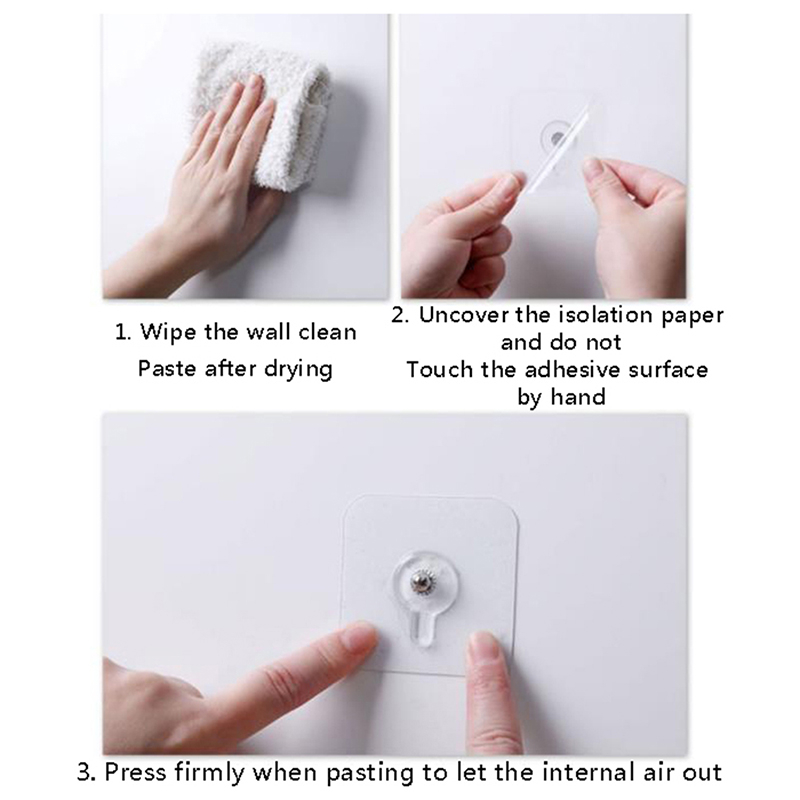 1. Wipe the wall clean
Paste after drying

2. Uncover the isolation paper and do not
Touch the adhesive surface by hand

3. Press firmly when pasting to let the internal air out